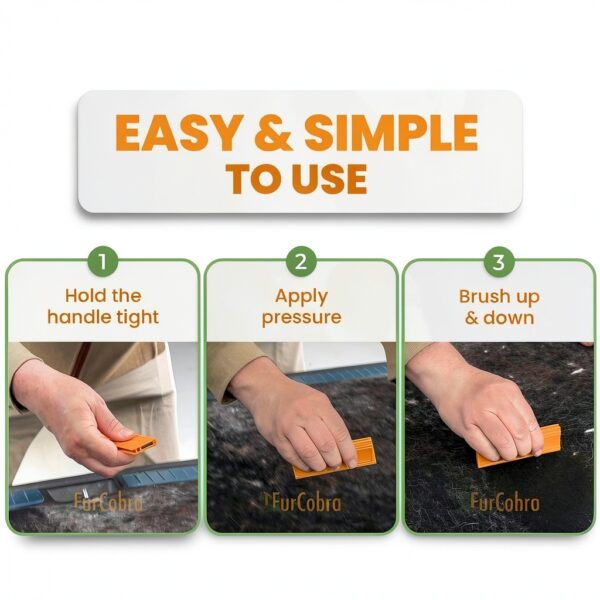 EASY & SIMPLE TO USE

1
Hold the handle tight
FurCobra

2
Apply pressure
FurCobra

3
Brush up & down
FurCobra