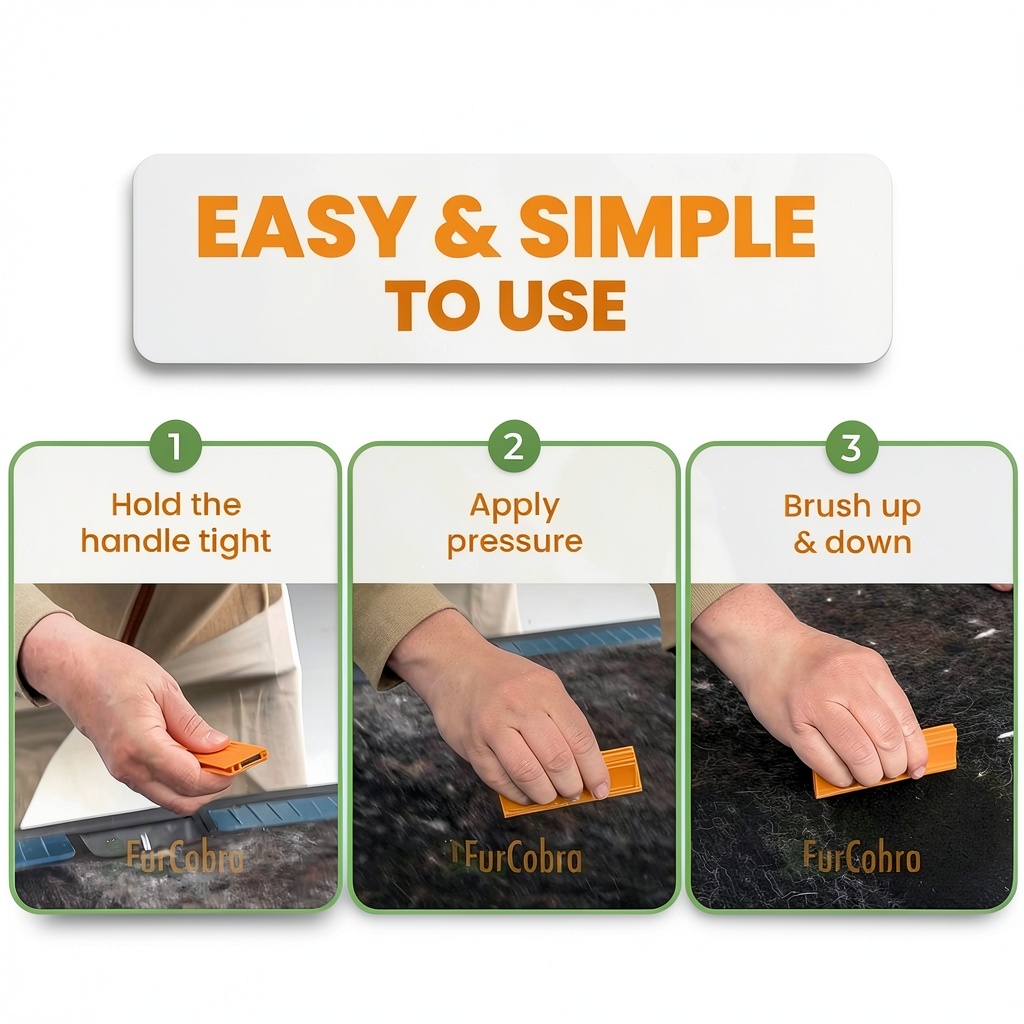 EASY & SIMPLE TO USE

1
Hold the handle tight
FurCobra

2
Apply pressure
FurCobra

3
Brush up & down
FurCobra